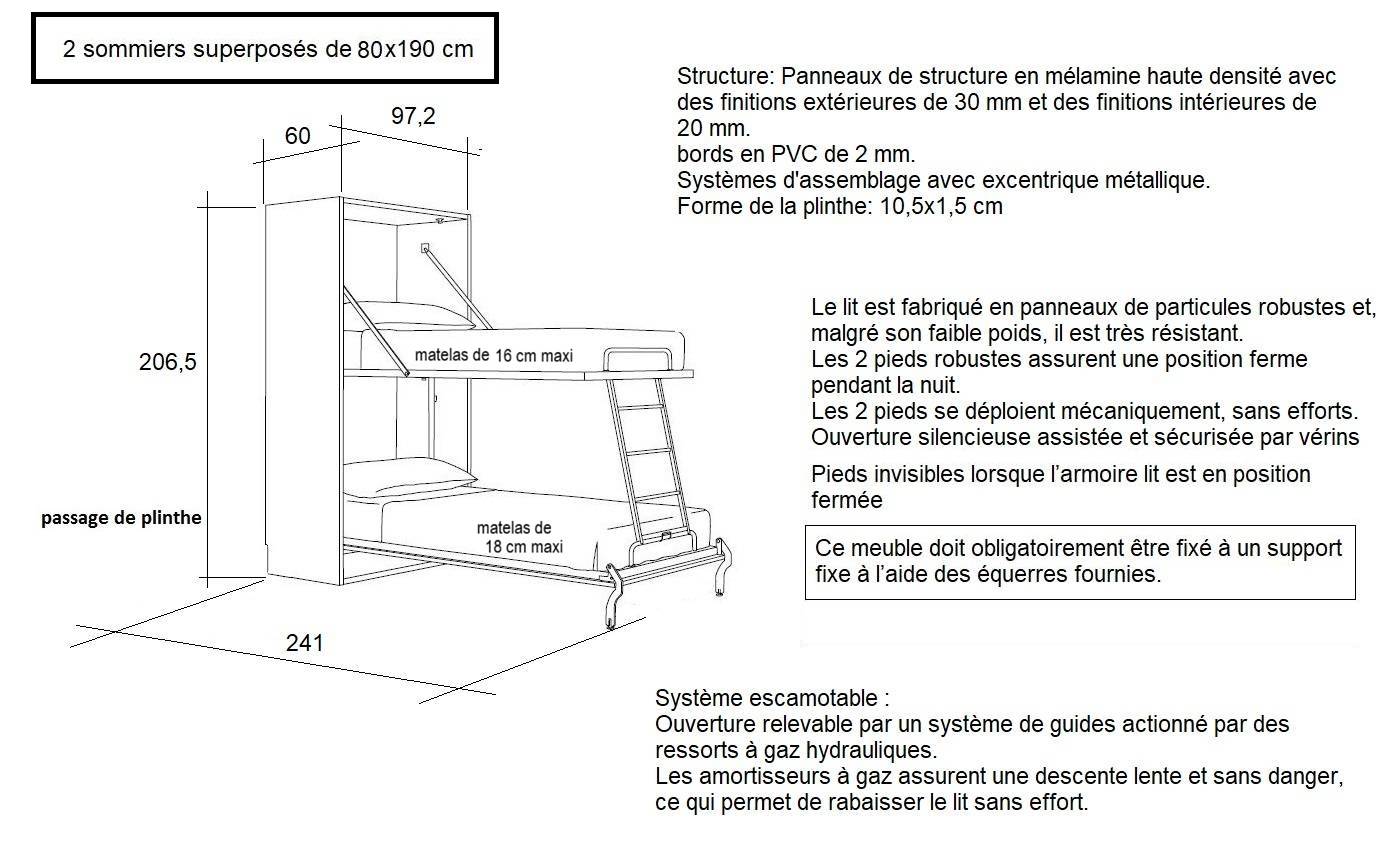 2 sommiers superposés de 80x190 cm

60

97,2

206,5

matelas de 16 cm maxi

matelas de 18 cm maxi

passage de plinthe

241

Structure: Panneaux de structure en mélamine haute densité avec des finitions extérieures de 30 mm et des finitions intérieures de 20 mm.
bords en PVC de 2 mm.
Systèmes d'assemblage avec excentrique métallique.
Forme de la plinthe: 10,5x1,5 cm

Le lit est fabriqué en panneaux de particules robustes et, malgré son faible poids, il est très résistant.
Les 2 pieds robustes assurent une position ferme pendant la nuit.
Les 2 pieds se déploient mécaniquement, sans efforts.
Ouverture silencieuse assistée et sécurisée par vérins

Pieds invisibles lorsque l'armoire lit est en position fermée

Ce meuble doit obligatoirement être fixé à un support fixe à l'aide des équerres fournies.

Système escamotable :
Ouverture relevable par un système de guides actionné par des ressorts à gaz hydrauliques.
Les amortisseurs à gaz assurent une descente lente et sans danger, ce qui permet de rabaisser le lit sans effort.